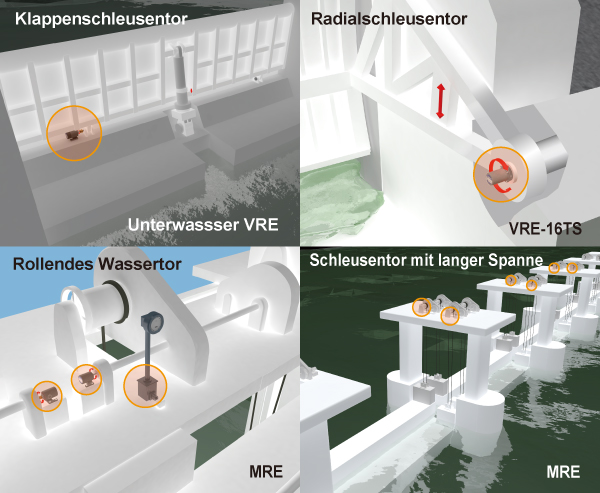 Klappenschleusentor

Unterwassser VRE

Radialschleusentor

VRE-16TS

Rollendes Wassertor

MRE

Schleusentor mit langer Spanne

MRE