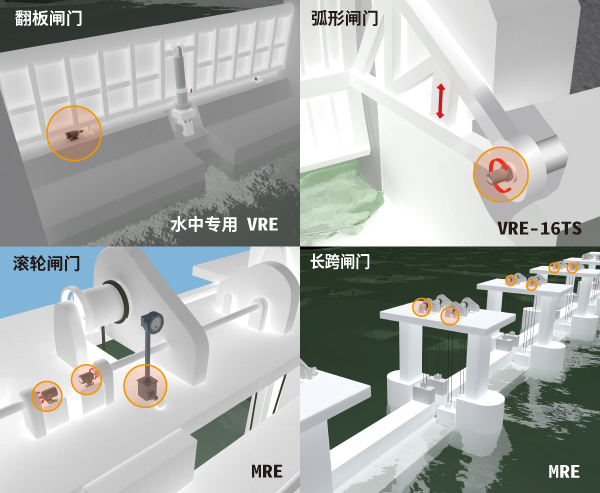 翻板闸门

水中专用 VRE

弧形闸门

VRE-16TS

滚轮闸门

MRE

长跨闸门

MRE